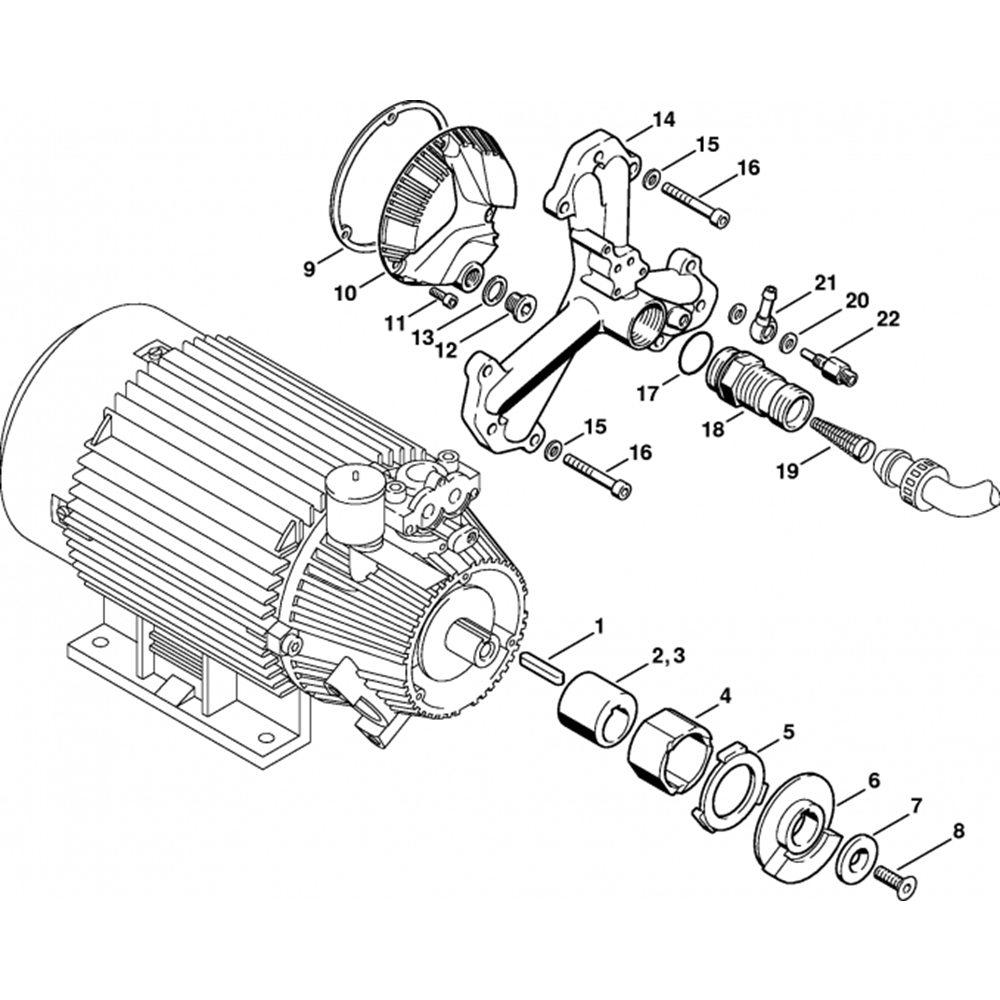 14
15
16
9
10
11
13
12
21
20
22
17
18
19
15
16
1
2, 3
4
5
6
7
8