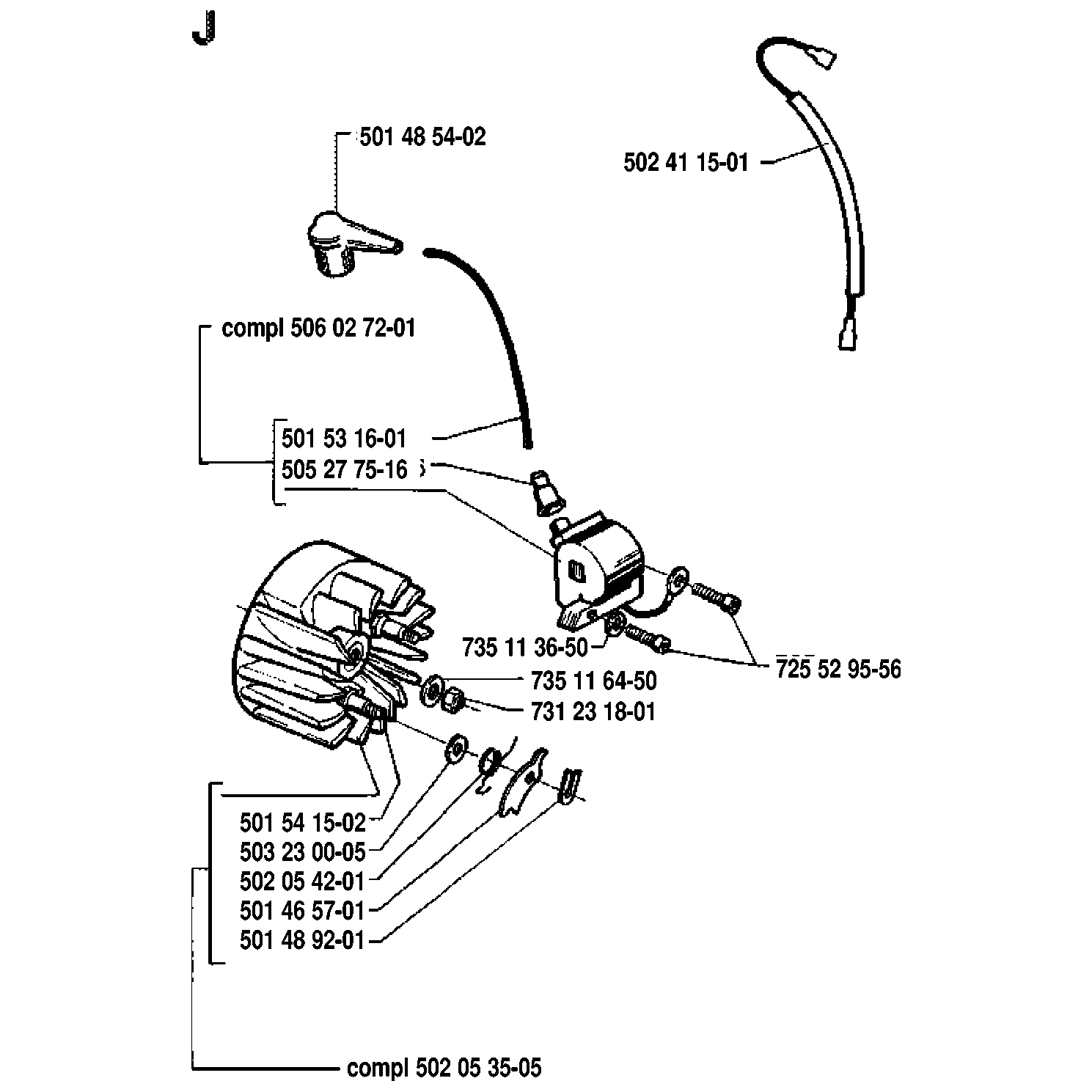 J

501 48 54-02

502 41 15-01

compl 506 02 72-01

501 53 16-01
505 27 75-16

735 11 36-50

725 52 95-56

735 11 64-50

731 23 18-01

501 54 15-02
503 23 00-05
502 05 42-01
501 46 57-01
501 48 92-01

compl 502 05 35-05