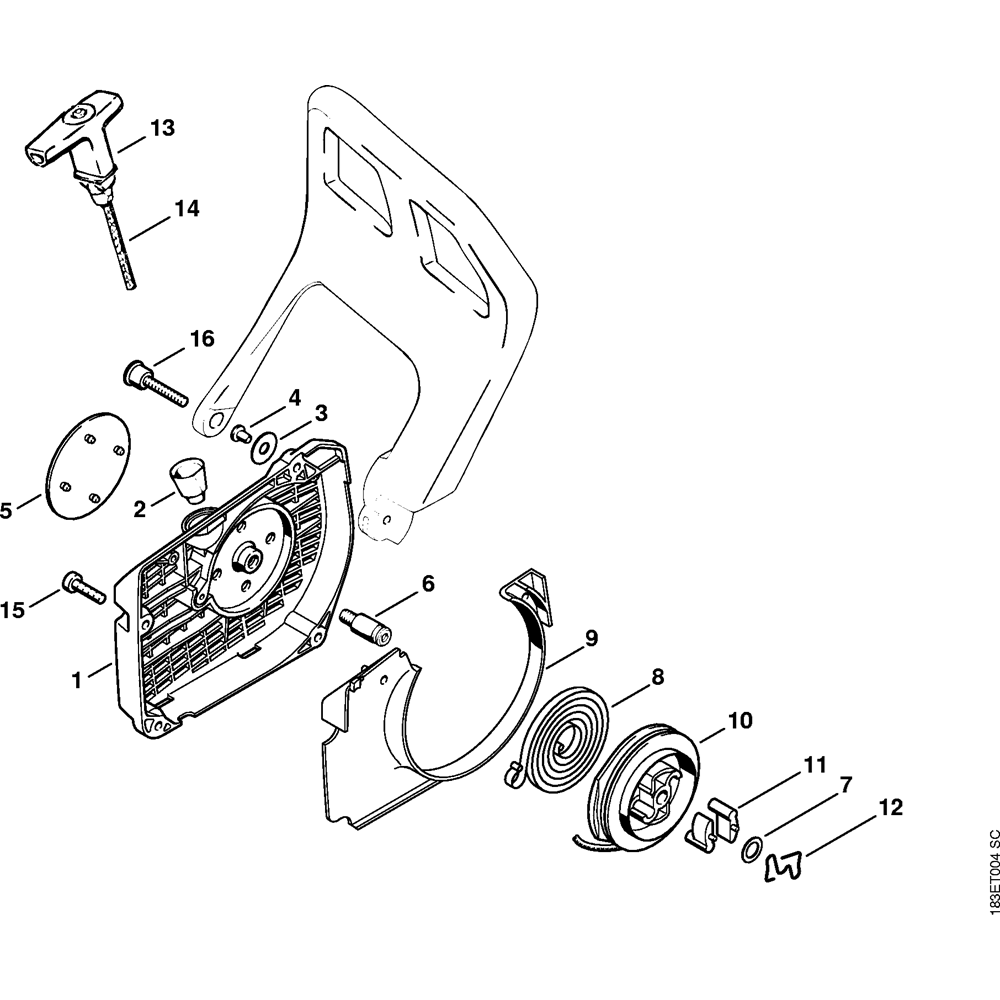 13
14
16
4
3
5
2
15
6
1
9
8
10
11
7
12
183ET004 SC