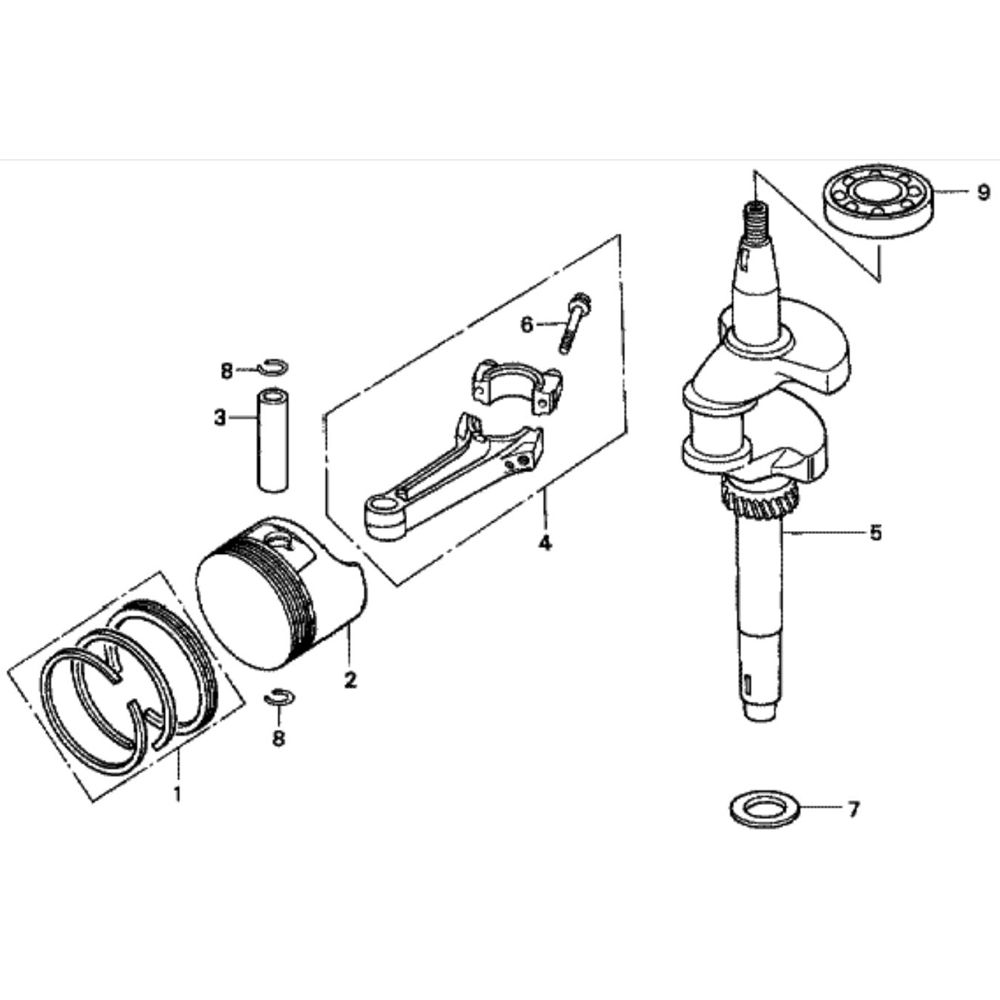 9
6
8
3
4
5
2
8
1
7