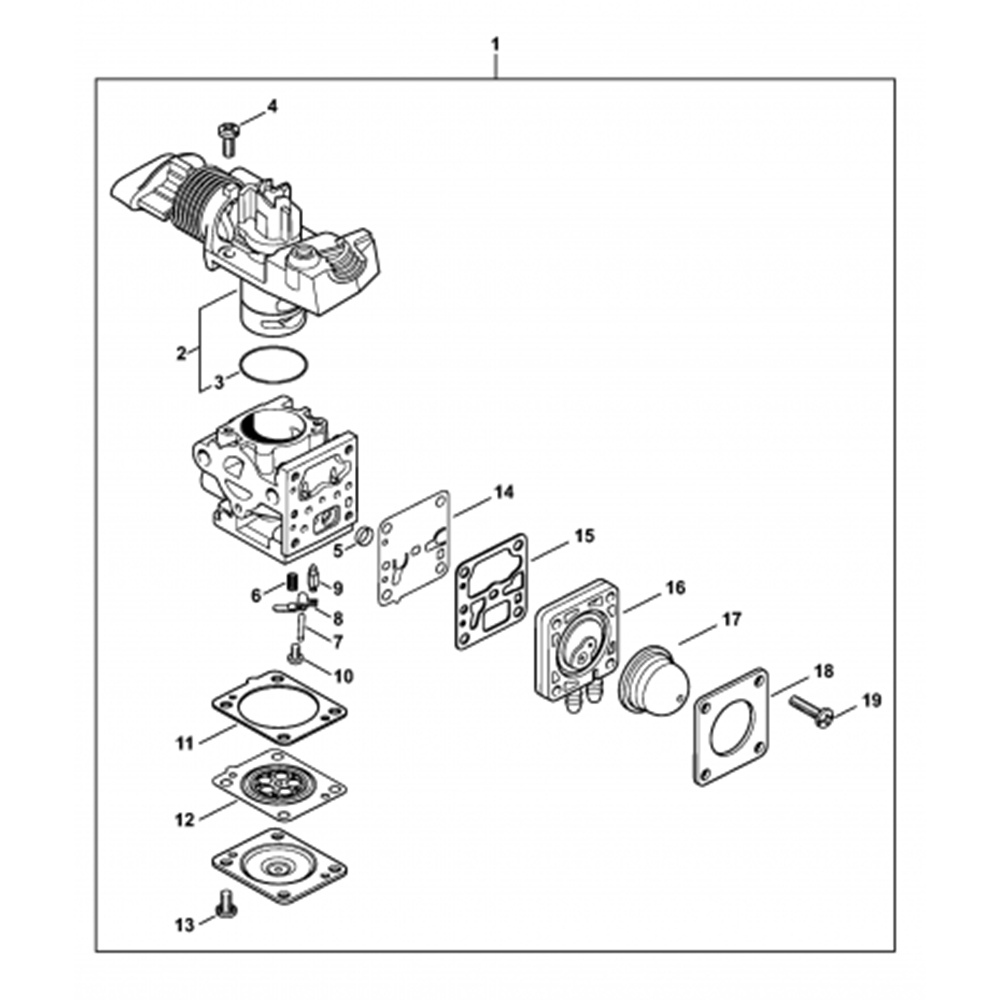 1
4
2
3
14
15
5
6
9
8
7
10
16
17
18
19
11
12
13