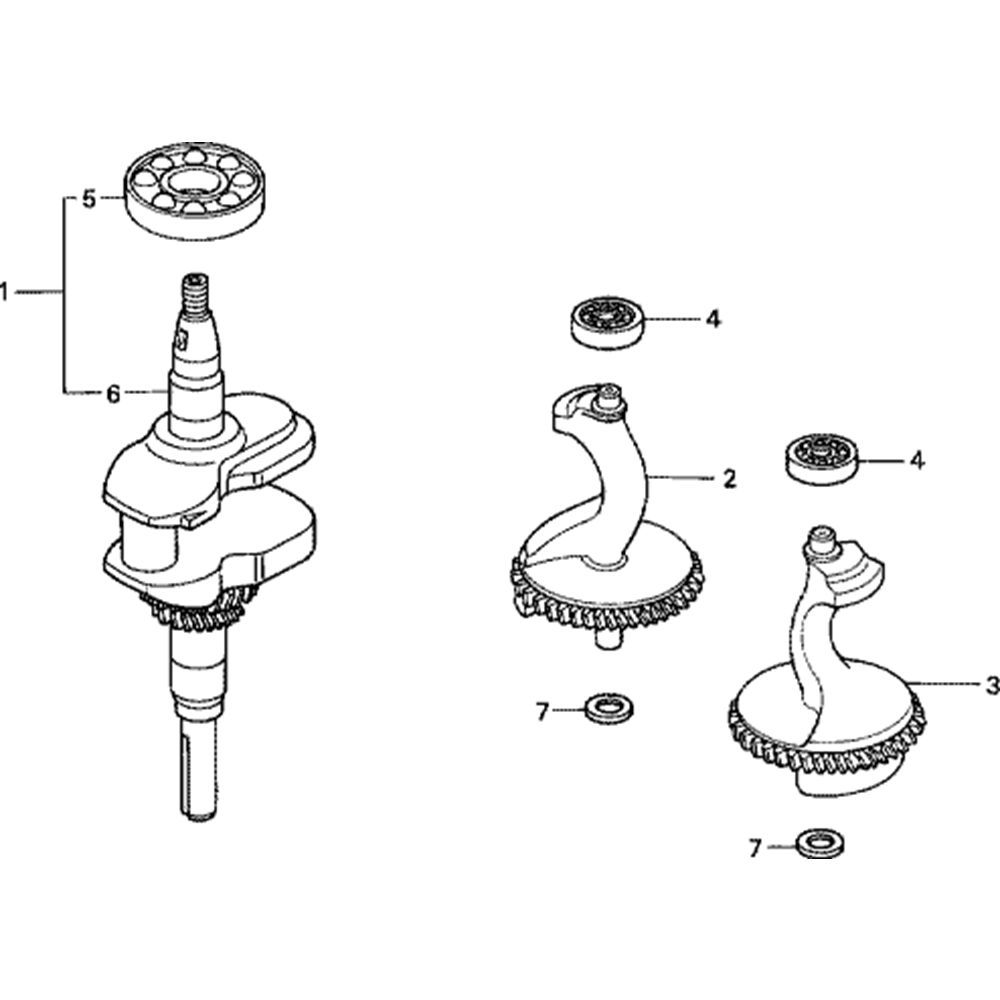 5
1
6
4
2
4
7
3
7