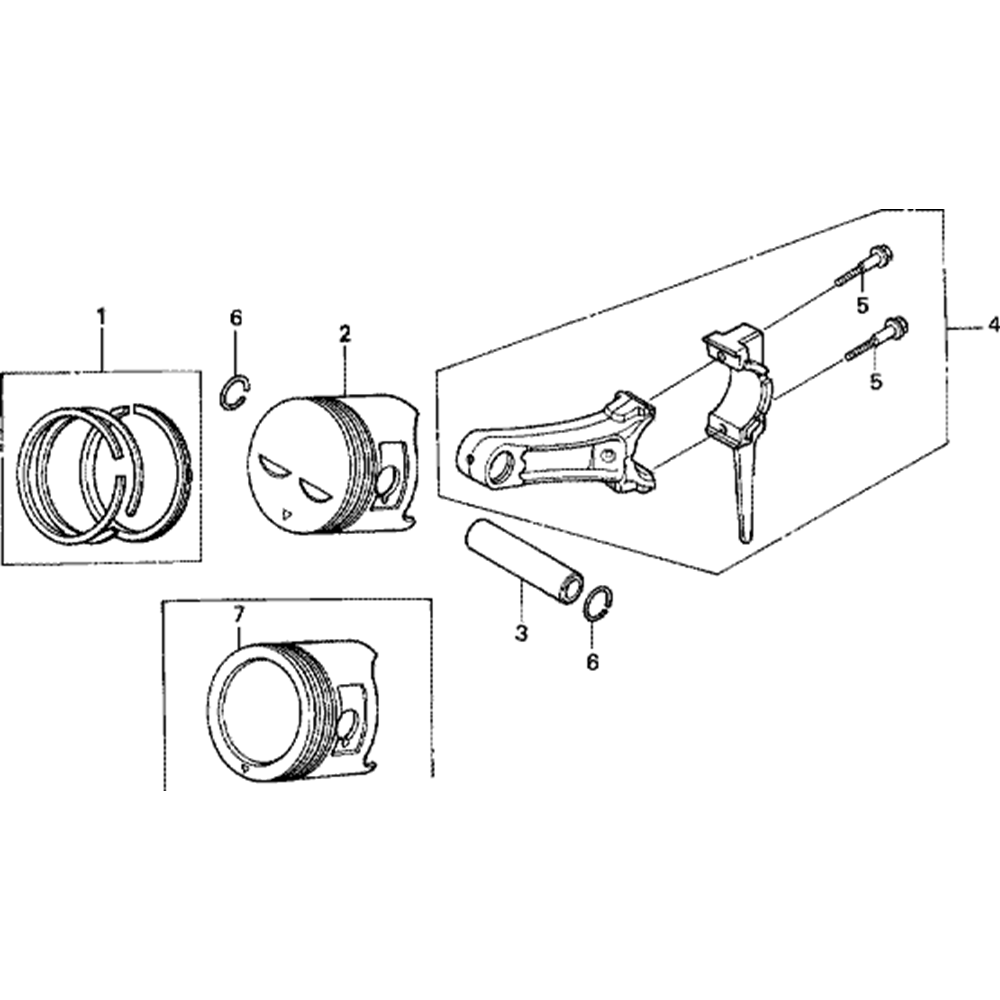 1
6
2
5
4
5
3
6
7