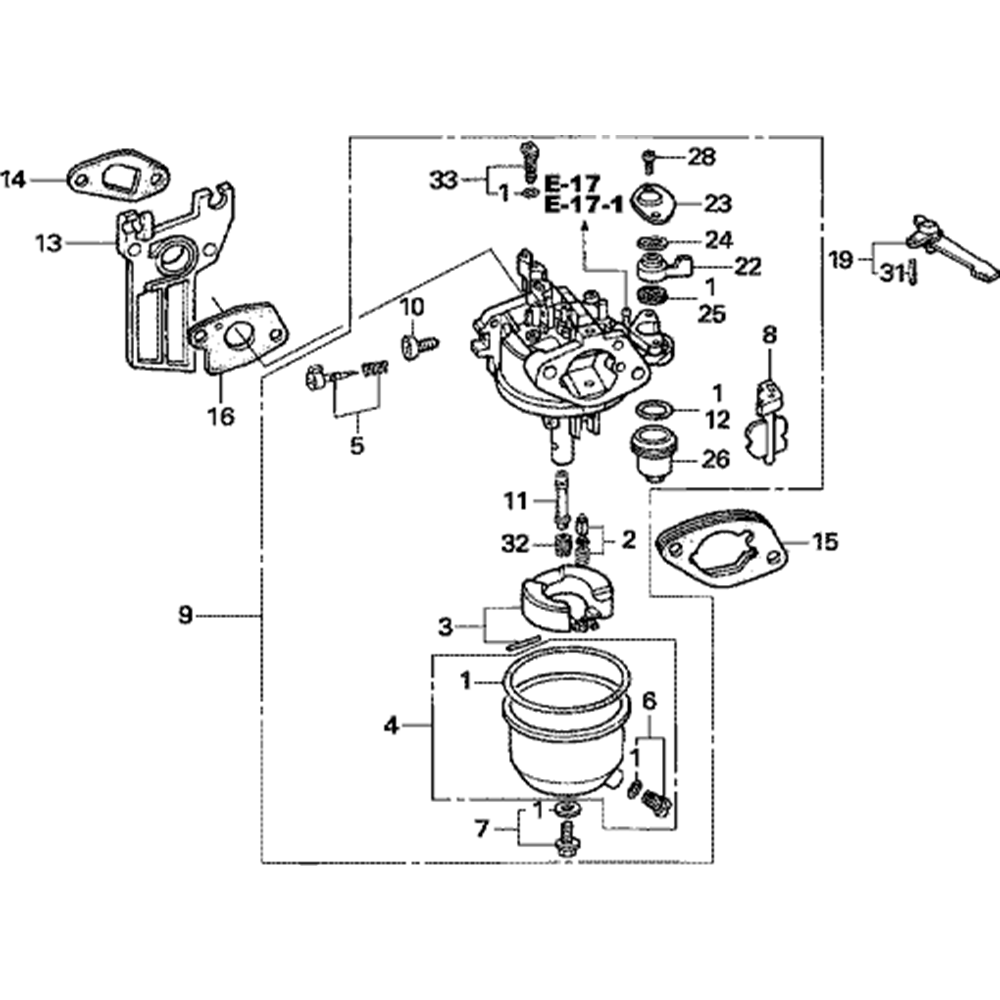 14
13
16
33
1
E-17
E-17-1
28
23
24
22
1
25
19
31
10
5
8
1
12
26
11
32
2
15
9
3
1
4
6
1
1
7