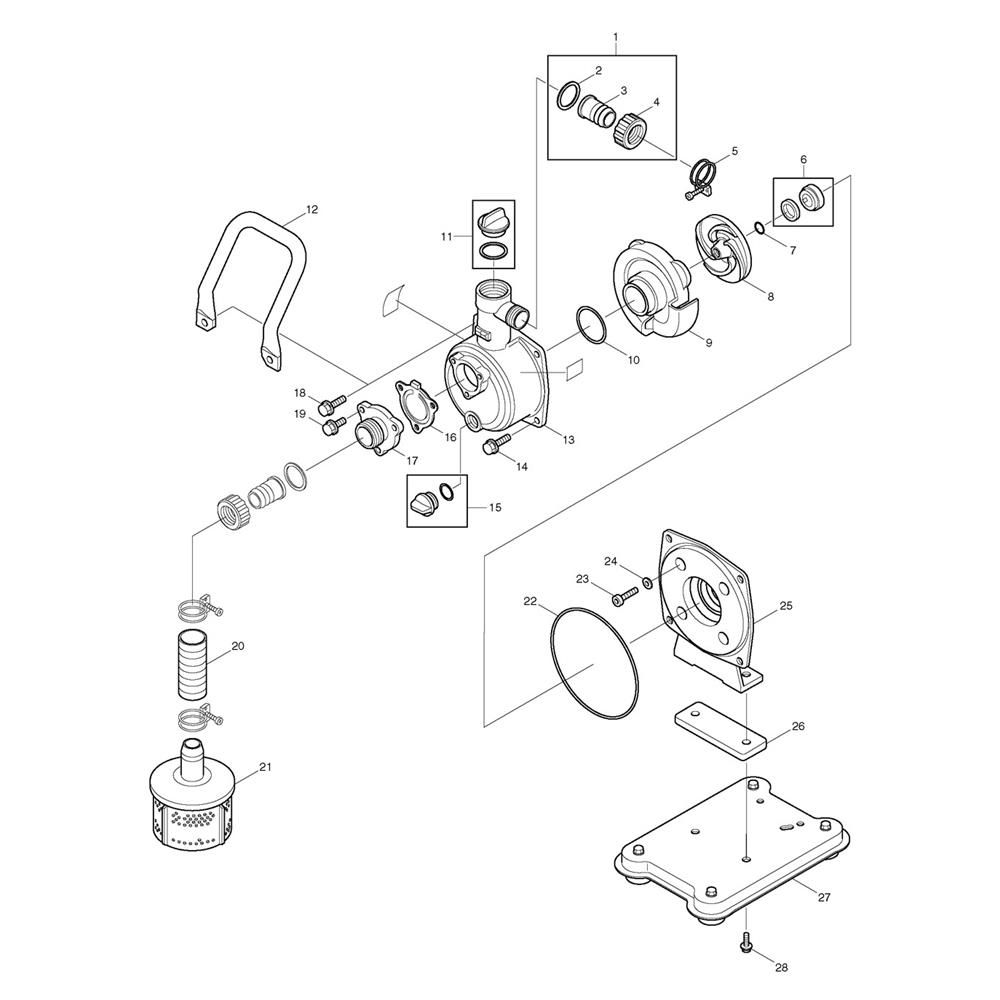 1
2
3
4
5
6
7
8
9
10
11
12
13
14
15
16
17
18
19
20
21
22
23
24
25
26
27
28