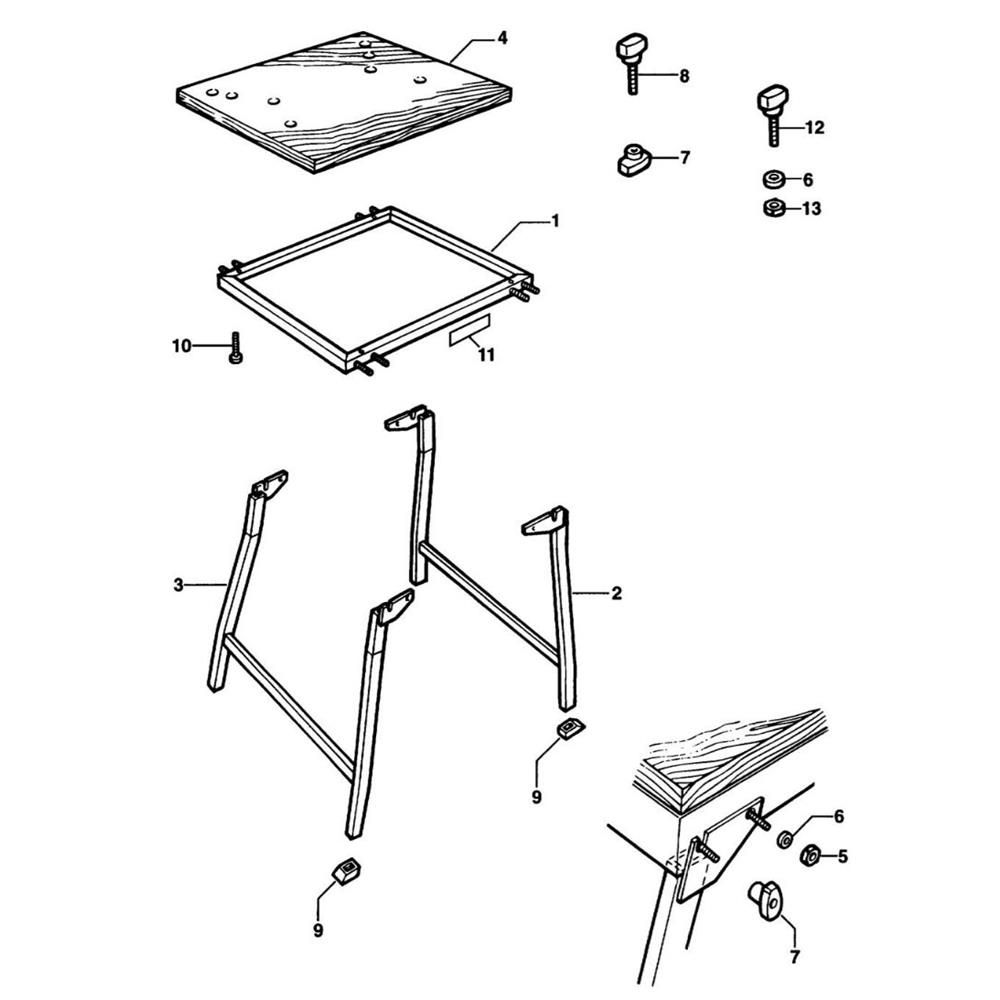 4
8
12
7
6
13
1
10
11
3
2
9
9
6
5
7