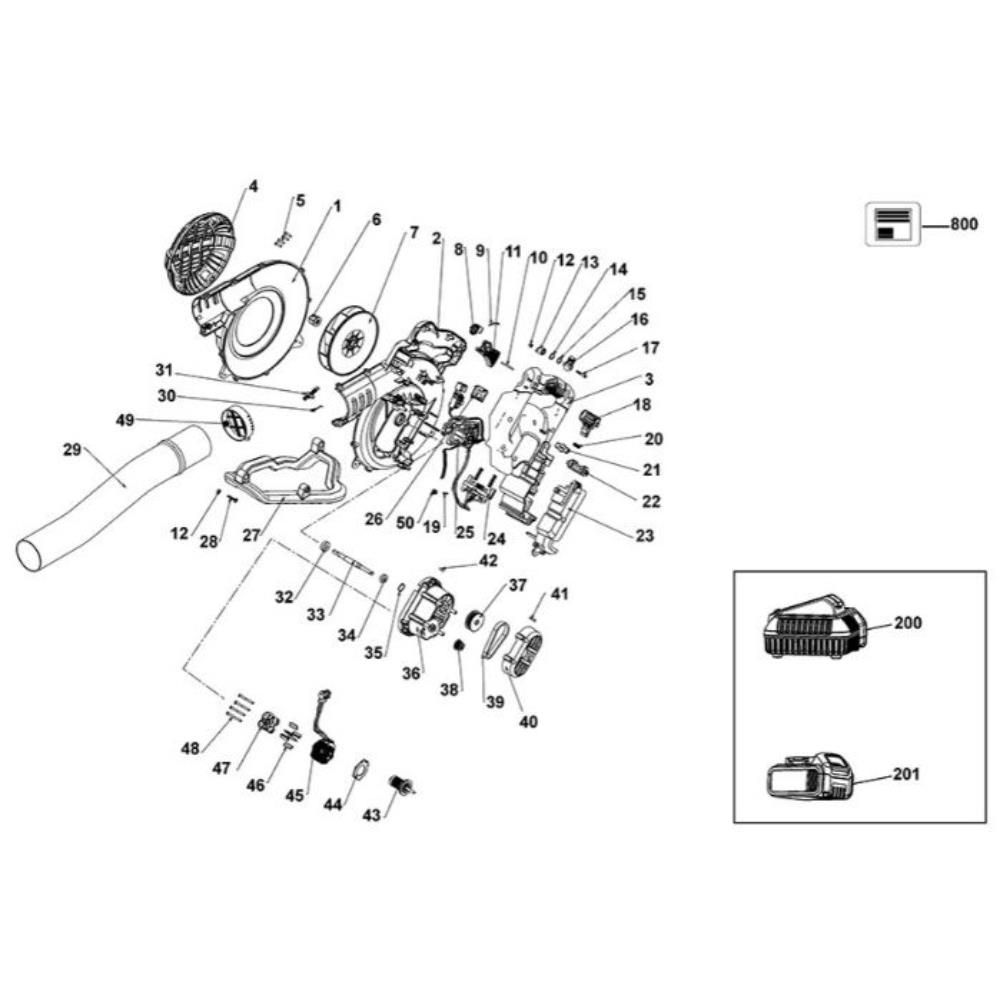 4
5
1
6
7
2
8
9
11
10
12
13
14
15
16
17
3
18
20
21
22
23
31
30
49
29
12
28
27
26
50
19
25
24
42
32
33
34
35
36
37
41
38
39
40
48
47
46
45
44
43
800
200
201