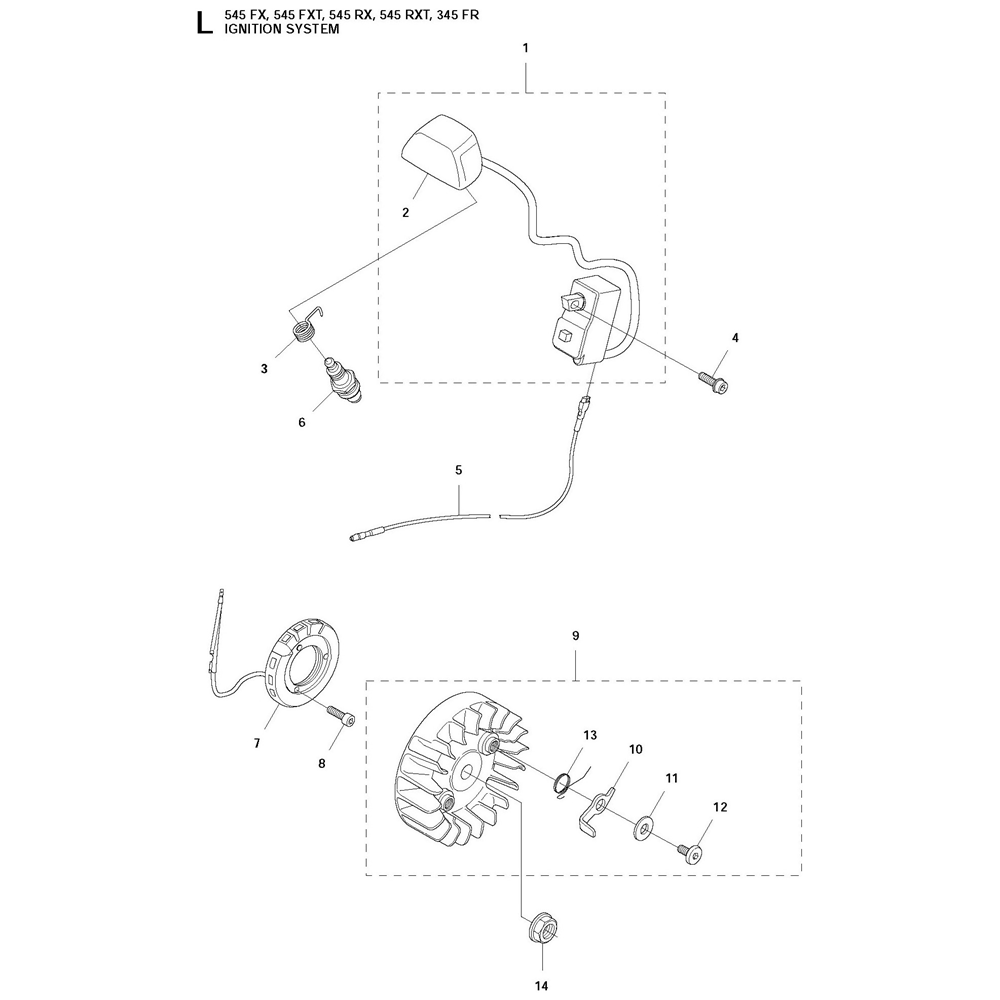 L 545 FX, 545 FXT, 545 RX, 545 RXT, 345 FR
IGNITION SYSTEM

1
2
3
4
6
5
9
7
8
13
10
11
12
14