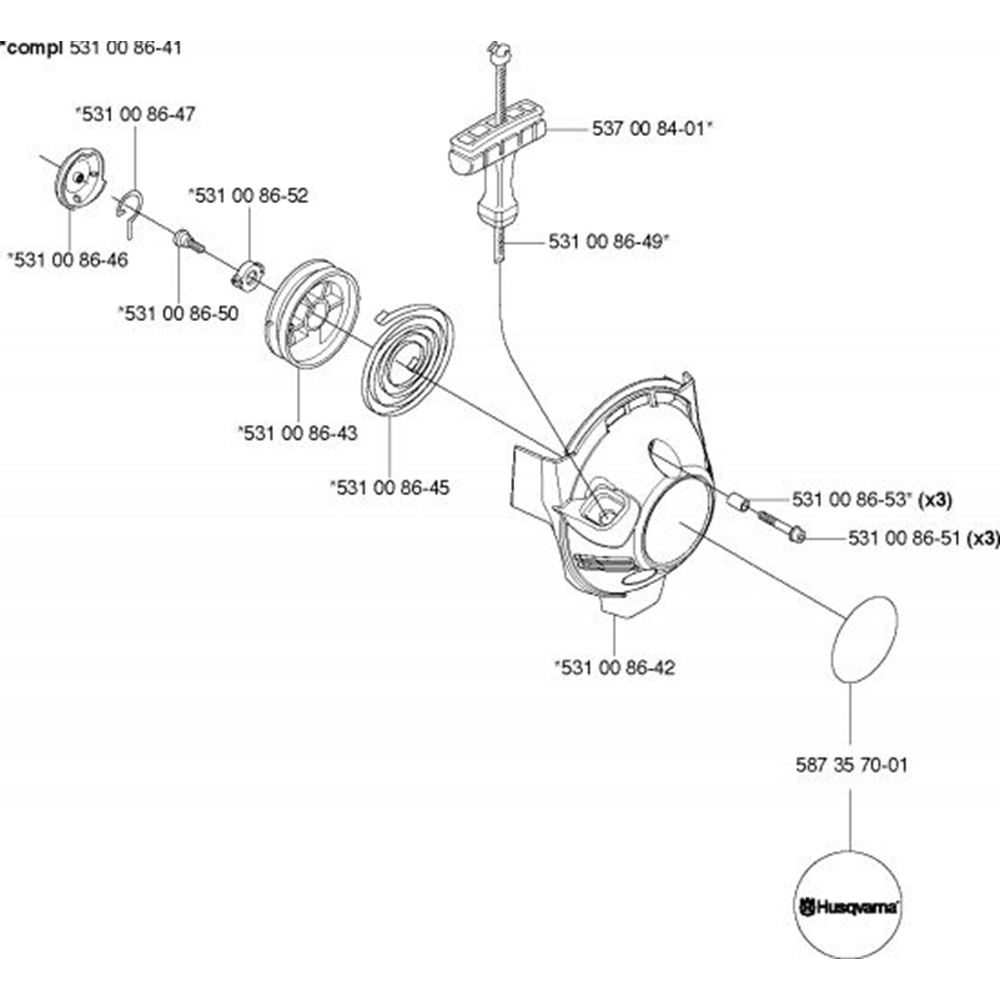 *compl 531 00 86-41

*531 00 86-47

537 00 84-01*

*531 00 86-52

531 00 86-49*

*531 00 86-46

*531 00 86-50

*531 00 86-43

*531 00 86-45

531 00 86-53* (x3)

531 00 86-51 (x3)

*531 00 86-42

587 35 70-01

Husqvarna