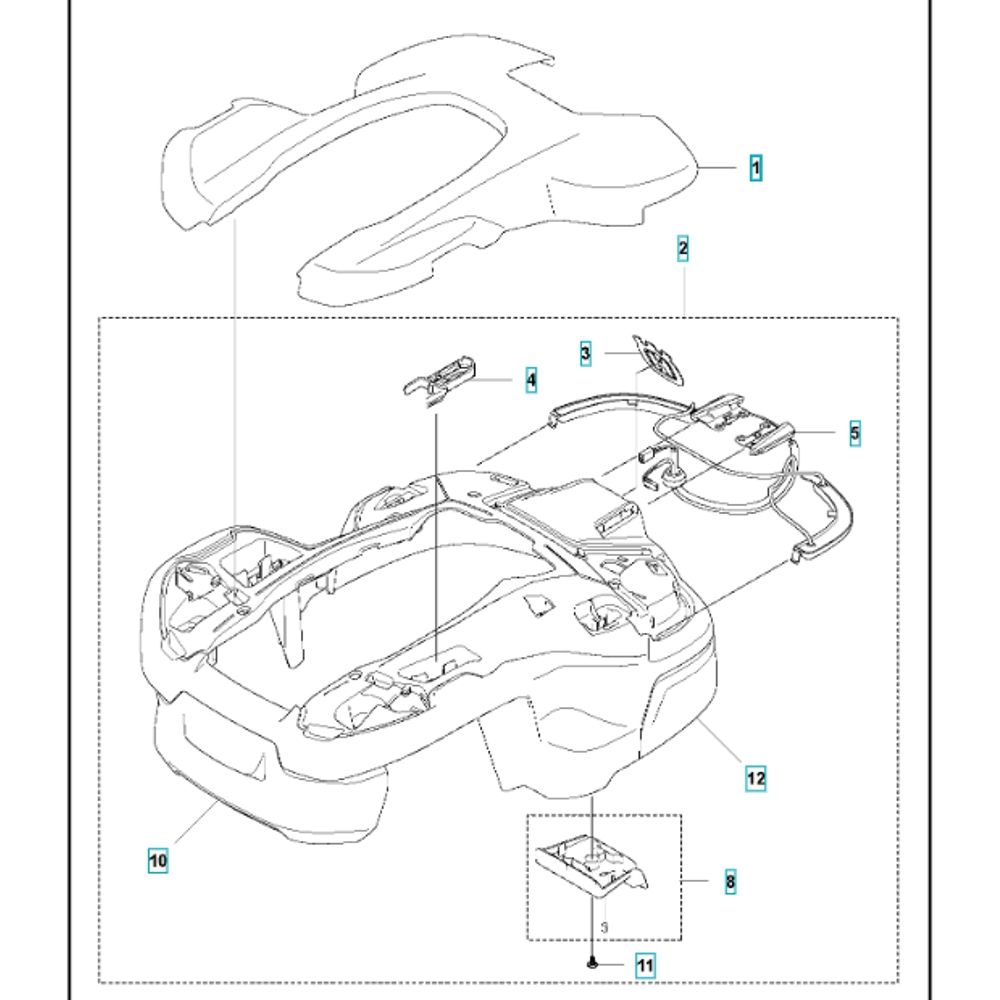 1
2
3
4
5
12
10
8
9
11