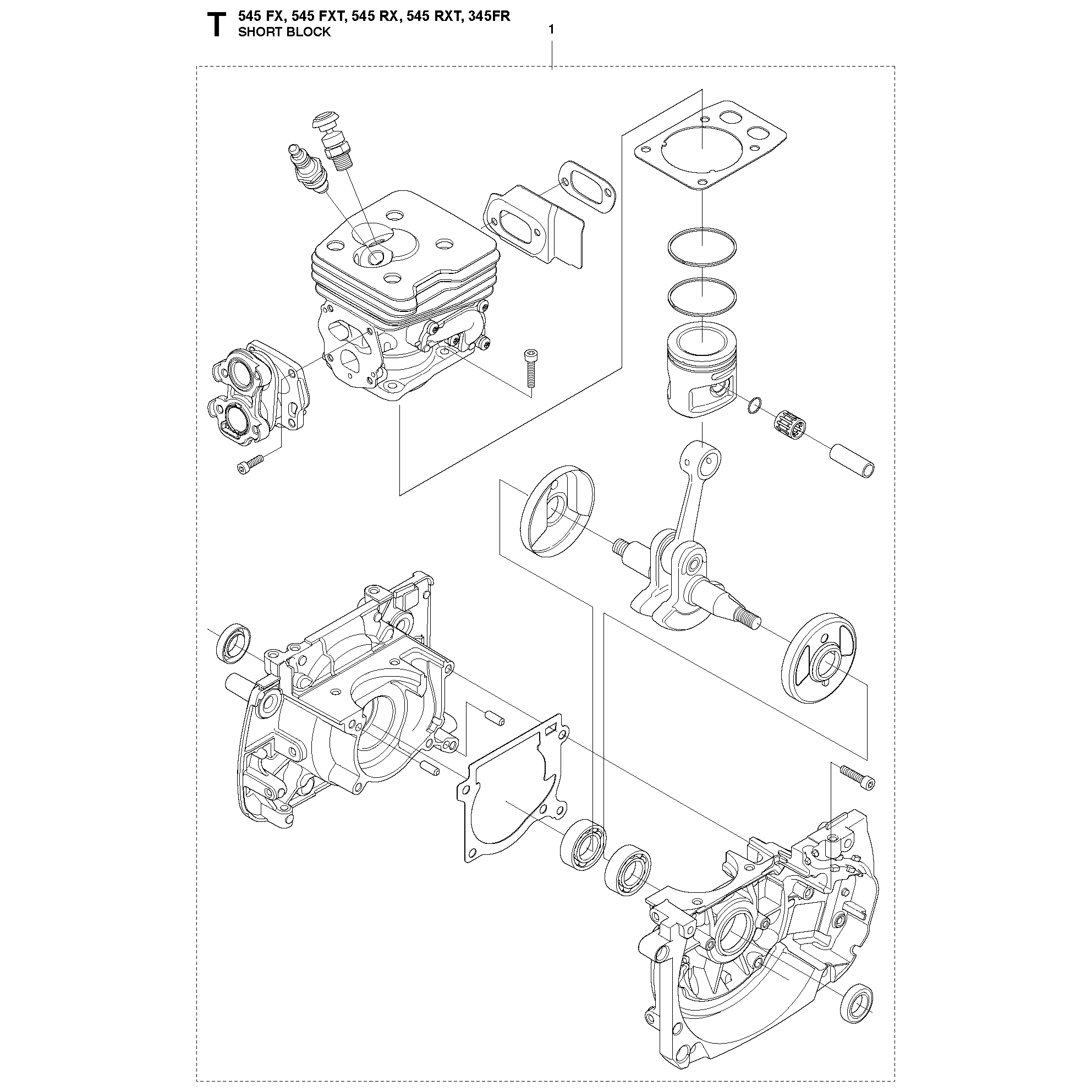 T 545 FX, 545 FXT, 545 RX, 545 RXT, 345FR
SHORT BLOCK

1