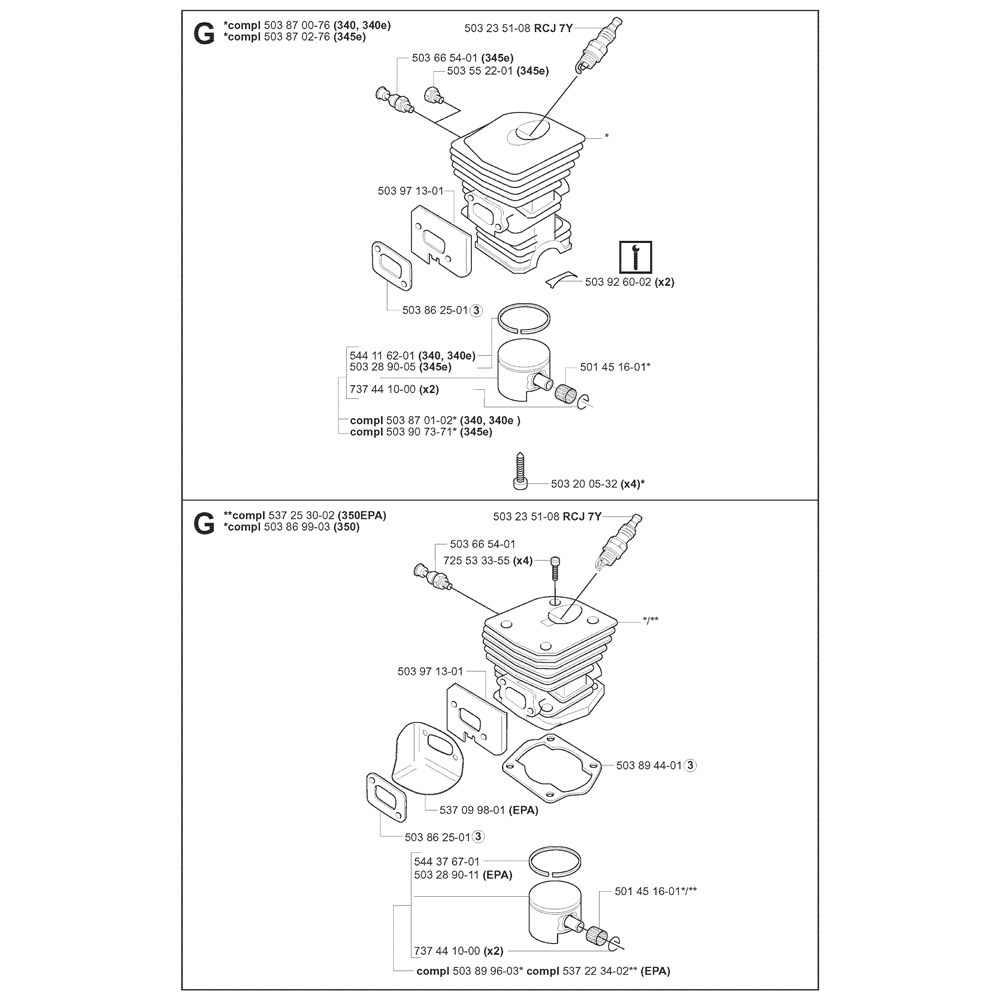 G *compl 503 87 00-76 (340, 340e)
*compl 503 87 02-76 (345e)

503 23 51-08 RCJ 7Y

503 66 54-01 (345e)
503 55 22-01 (345e)

*

503 97 13-01

503 92 60-02 (x2)

503 86 25-01 3

544 11 62-01 (340, 340e)
503 28 90-05 (345e)

501 45 16-01*

737 44 10-00 (x2)

compl 503 87 01-02* (340, 340e )
compl 503 90 73-71* (345e)

503 20 05-32 (x4)*

G **compl 537 25 30-02 (350EPA)
*compl 503 86 99-03 (350)

503 23 51-08 RCJ 7Y

503 66 54-01
725 53 33-55 (x4)

*/**

503 97 13-01

503 89 44-01 3

537 09 98-01 (EPA)

503 86 25-01 3

544 37 67-01
503 28 90-11 (EPA)

501 45 16-01*/**

737 44 10-00 (x2)

compl 503 89 96-03* compl 537 22 34-02** (EPA)