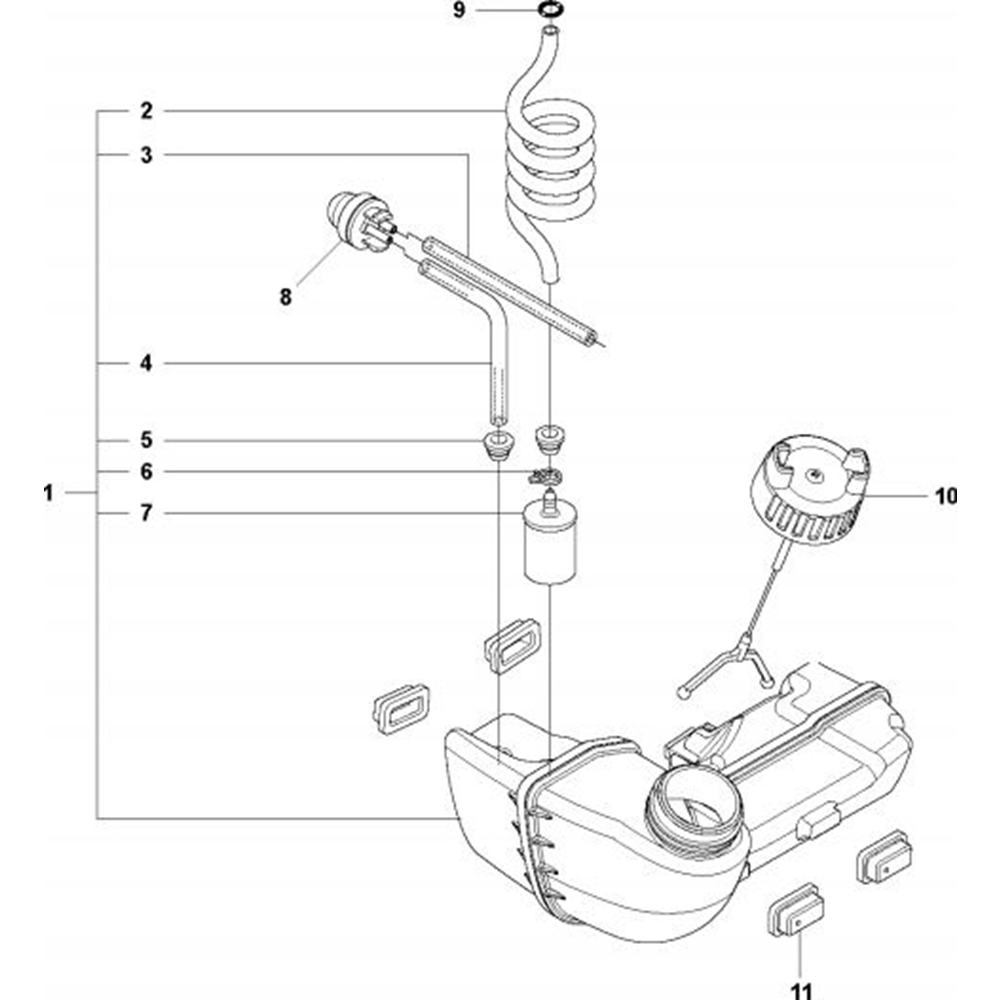 9
2
3
8
4
5
6
1
7
10
11