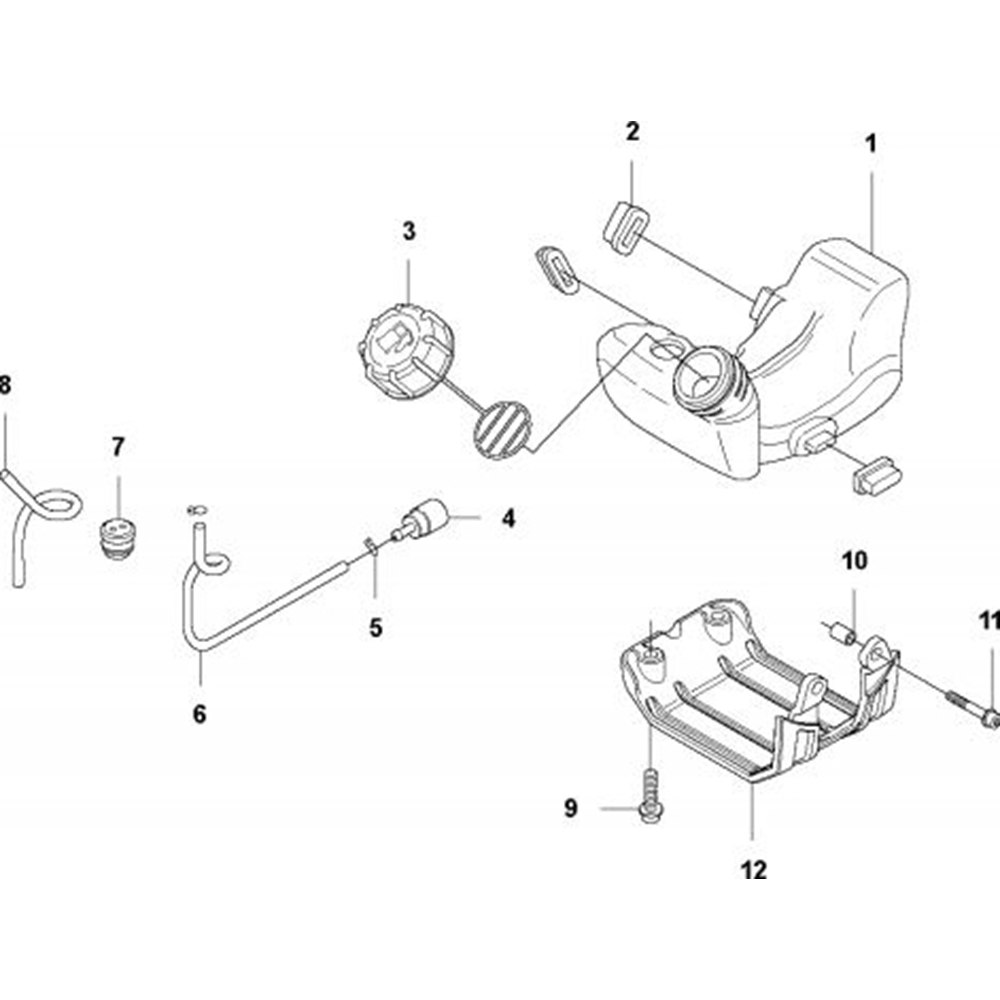 2
1
3
8
7
4
5
6
10
11
9
12