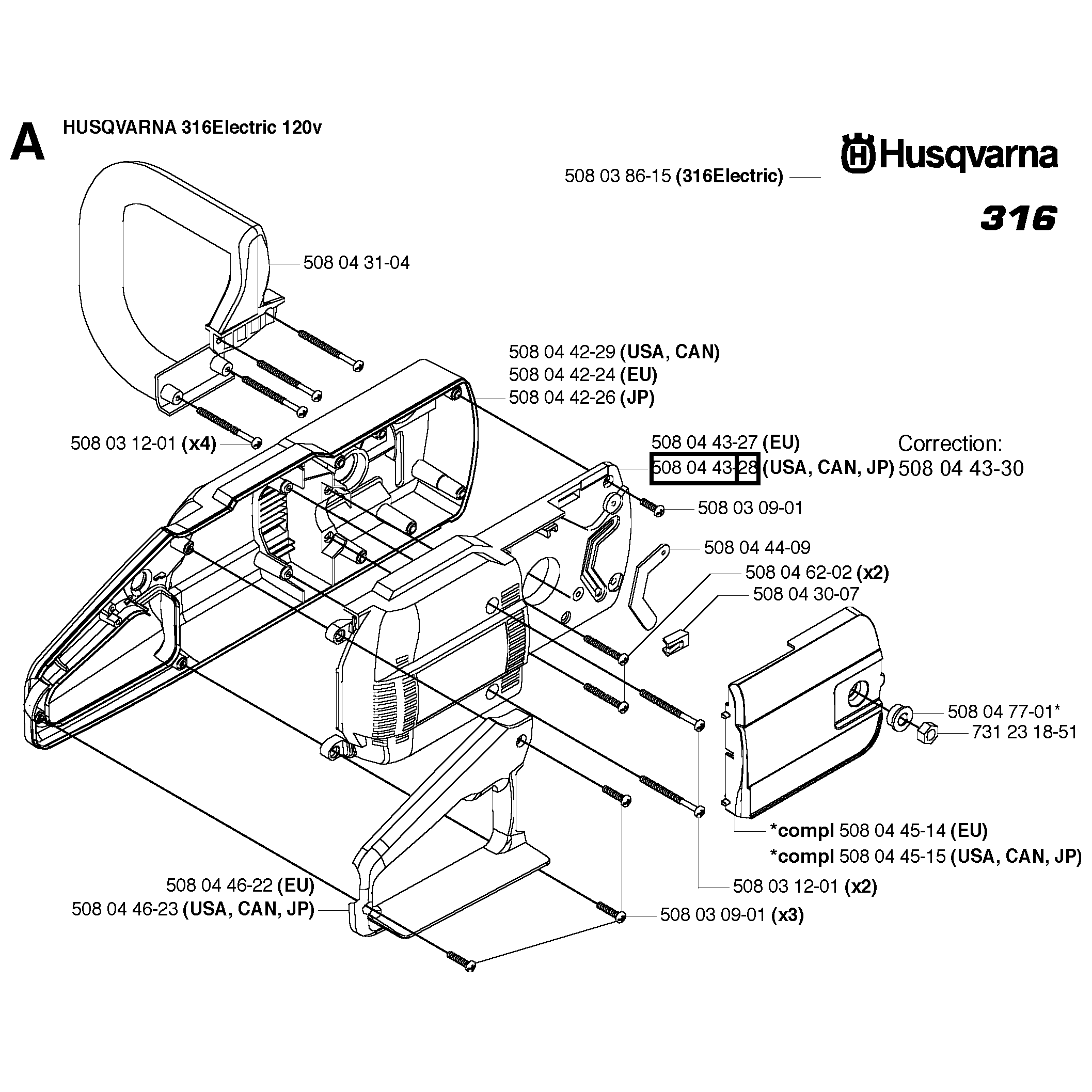 A HUSQVARNA 316Electric 120v

Husqvarna

508 03 86-15 (316Electric)

316

508 04 31-04

508 04 42-29 (USA, CAN)
508 04 42-24 (EU)
508 04 42-26 (JP)

508 03 12-01 (x4)

508 04 43-27 (EU)
508 04 43-28 (USA, CAN, JP)

Correction:
508 04 43-30

508 03 09-01

508 04 44-09

508 04 62-02 (x2)

508 04 30-07

508 04 77-01*
731 23 18-51

*compl 508 04 45-14 (EU)
*compl 508 04 45-15 (USA, CAN, JP)

508 03 12-01 (x2)

508 04 46-22 (EU)
508 04 46-23 (USA, CAN, JP)

508 03 09-01 (x3)