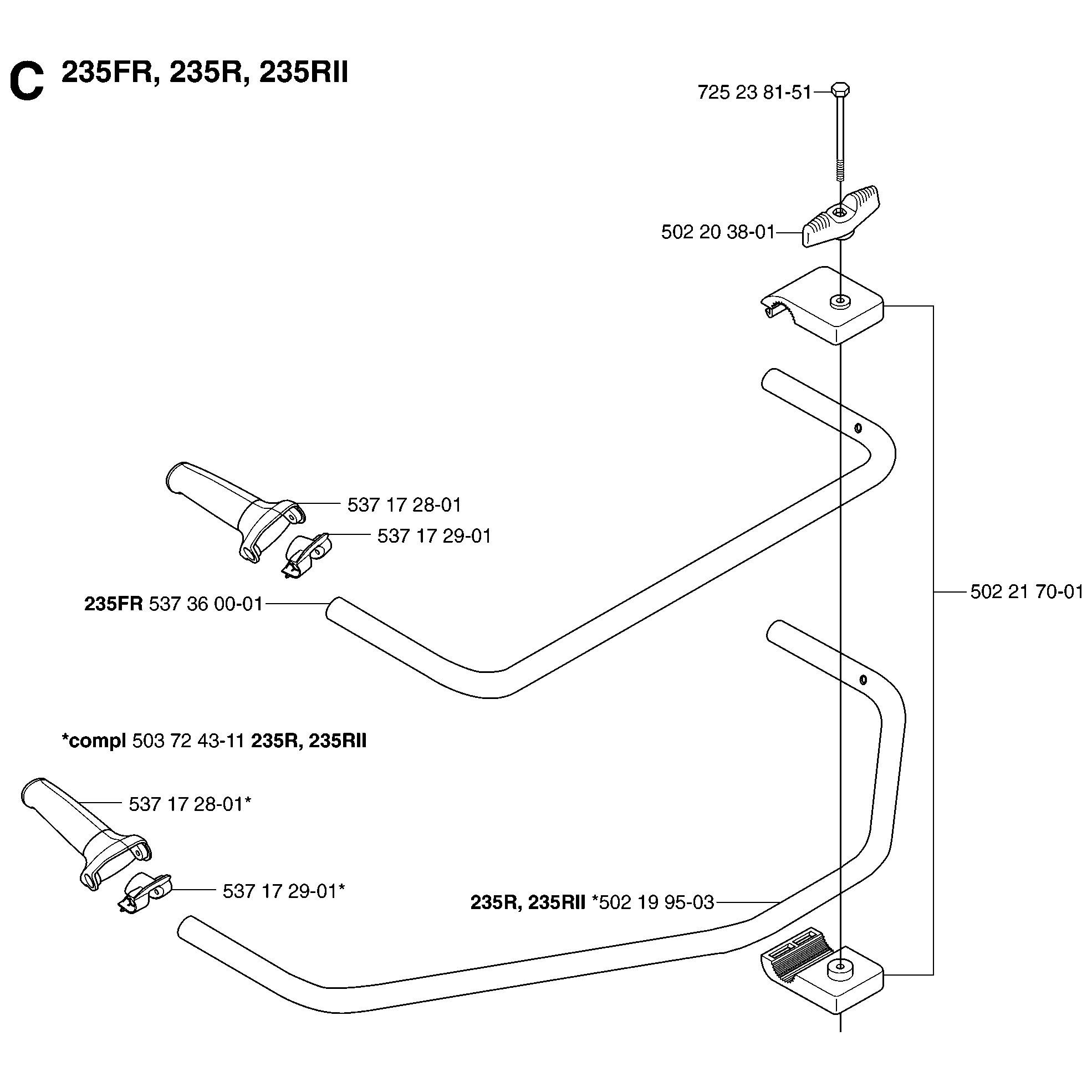 C 235FR, 235R, 235RII

725 23 81-51

502 20 38-01

537 17 28-01

537 17 29-01

235FR 537 36 00-01

502 21 70-01

*compl 503 72 43-11 235R, 235RII

537 17 28-01*

537 17 29-01*

235R, 235RII *502 19 95-03