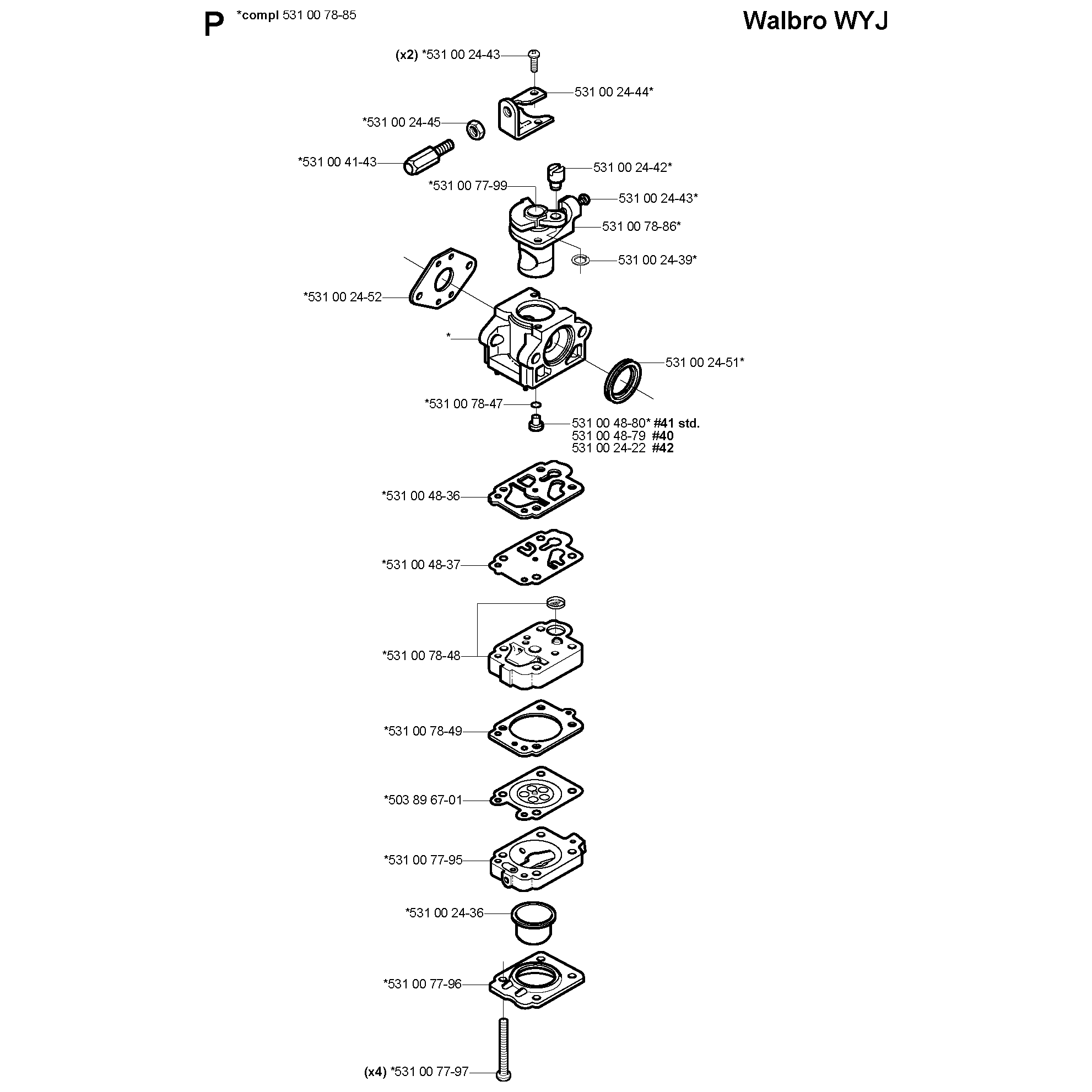 P *compl 531 00 78-85

Walbro WYJ

(x2) *531 00 24-43

531 00 24-44*

*531 00 24-45

*531 00 41-43

531 00 24-42*

*531 00 77-99

531 00 24-43*

531 00 78-86*

531 00 24-39*

*531 00 24-52

*

531 00 24-51*

*531 00 78-47

531 00 48-80* #41 std.
531 00 48-79 #40
531 00 24-22 #42

*531 00 48-36

*531 00 48-37

*531 00 78-48

*531 00 78-49

*503 89 67-01

*531 00 77-95

*531 00 24-36

*531 00 77-96

(x4) *531 00 77-97