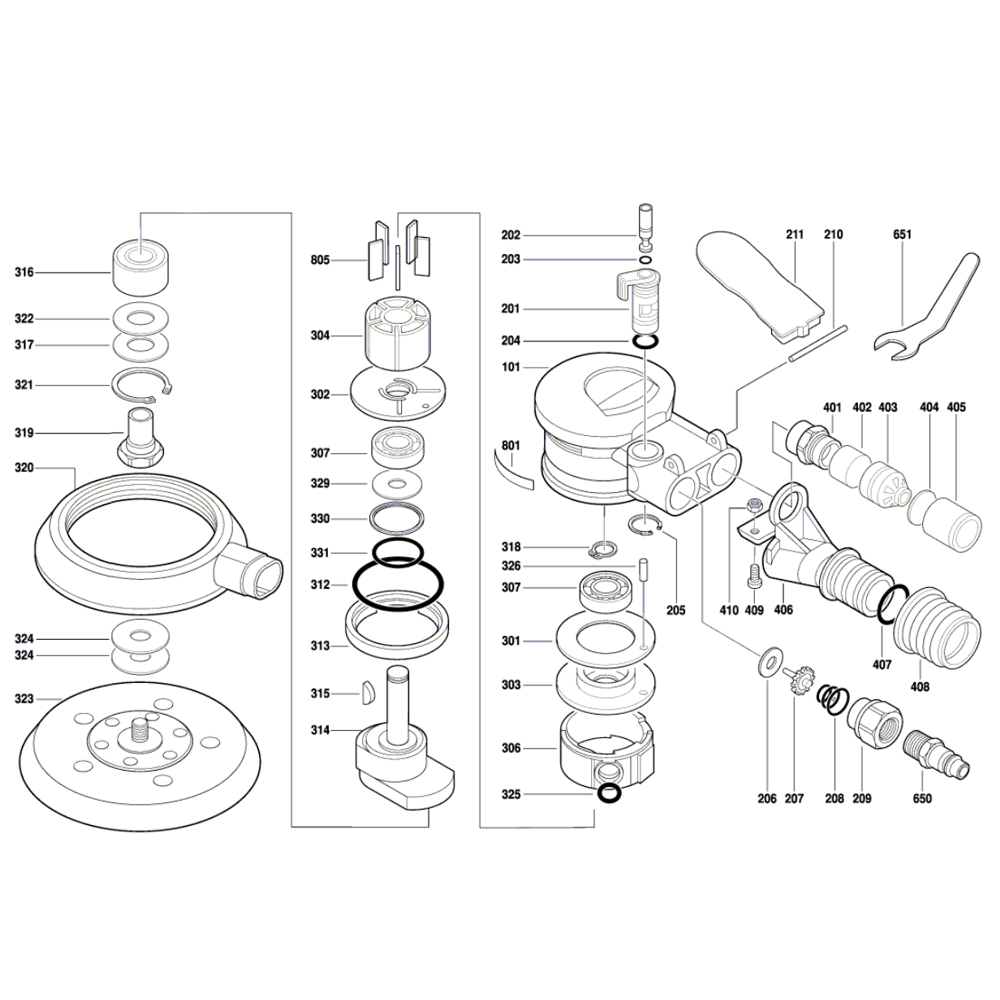 316
322
317
321
319
320
324
324
323
805
304
302
307
329
330
331
312
313
315
314
202
203
201
204
101
801
318
326
307
301
303
306
325
205
211
210
651
401
402
403
404
405
410
409
406
407
408
206
207
208
209
650